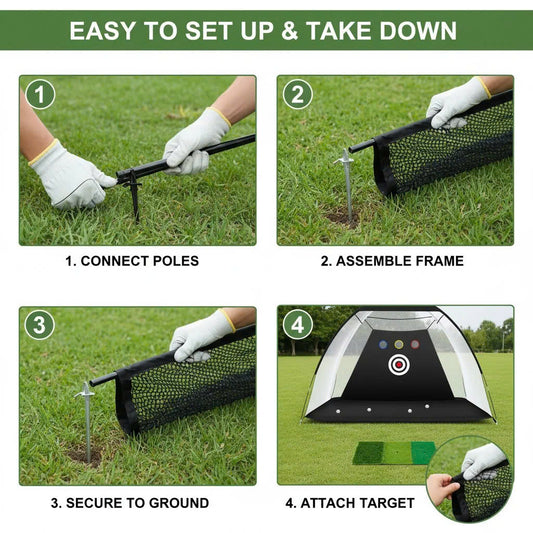 EASY TO SET UP & TAKE DOWN

1

1. CONNECT POLES

2

2. ASSEMBLE FRAME

3

3. SECURE TO GROUND

4

4. ATTACH TARGET