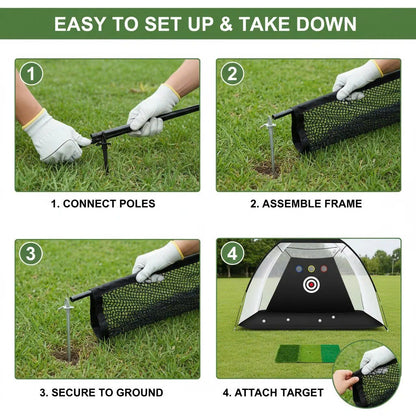 EASY TO SET UP & TAKE DOWN

1

1. CONNECT POLES

2

2. ASSEMBLE FRAME

3

3. SECURE TO GROUND

4

4. ATTACH TARGET