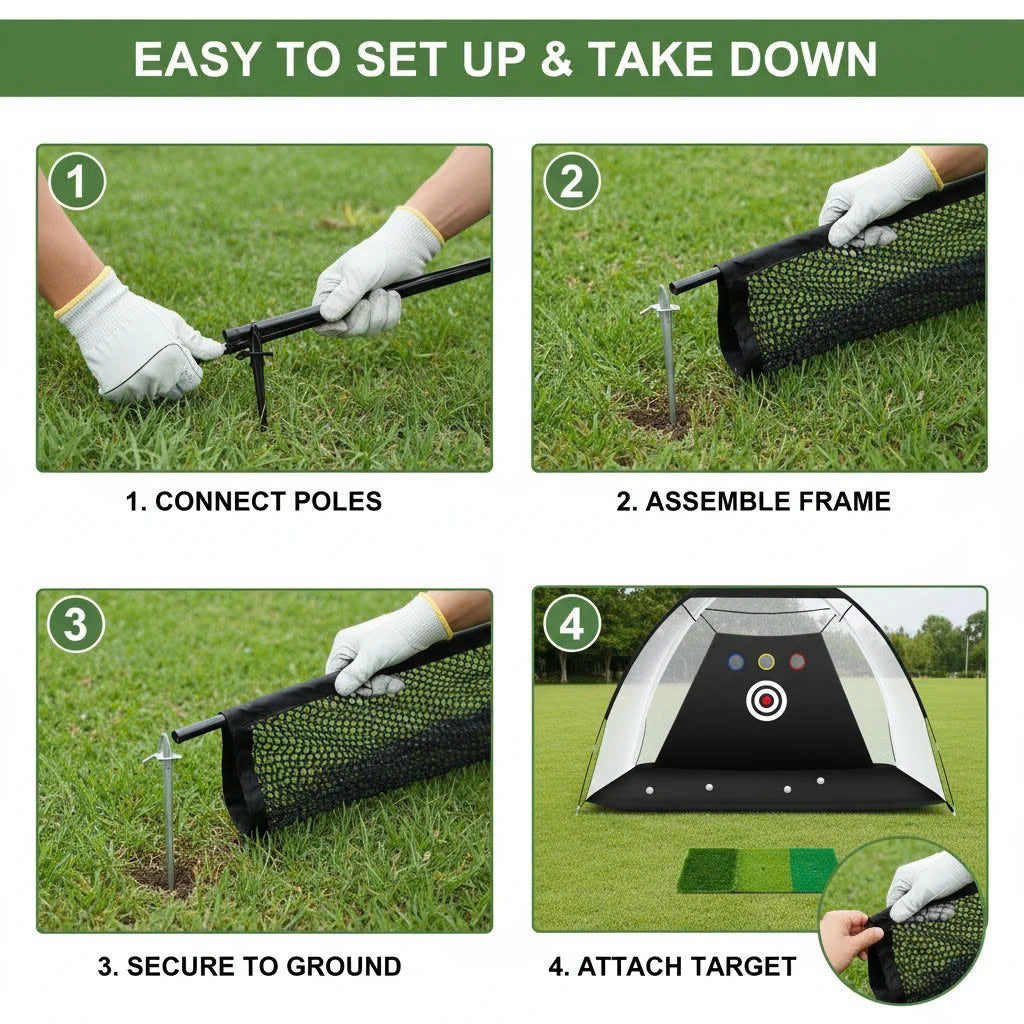 EASY TO SET UP & TAKE DOWN

1

1. CONNECT POLES

2

2. ASSEMBLE FRAME

3

3. SECURE TO GROUND

4

4. ATTACH TARGET