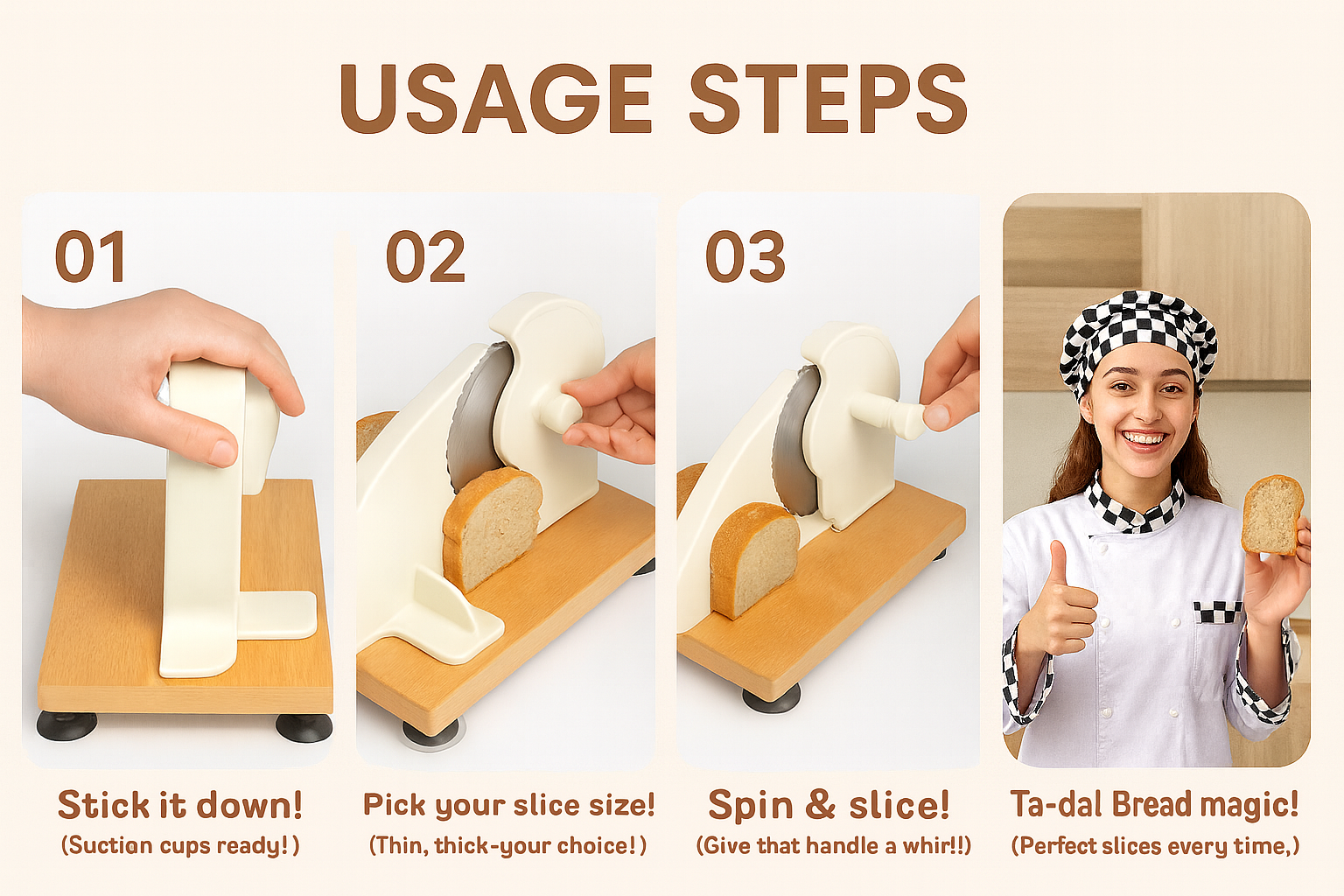 USAGE STEPS

01

02

03

Stick it down!
(Suction cups ready!)

Pick your slice size!
(Thin, thick-your choice!)

Spin & slice!
(Give that handle a whir!!)

Ta-dal Bread magic!
(Perfect slices every time,)