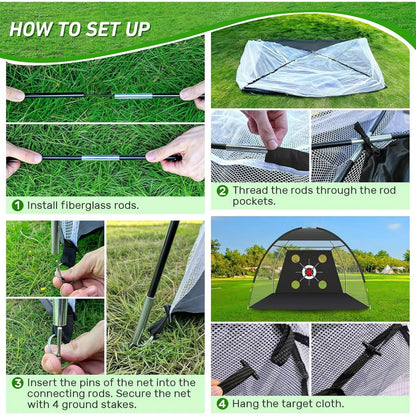 HOW TO SET UP

1 Install fiberglass rods.

2 Thread the rods through the rod pockets.

3 Insert the pins of the net into the connecting rods. Secure the net with 4 ground stakes.

4 Hang the target cloth.